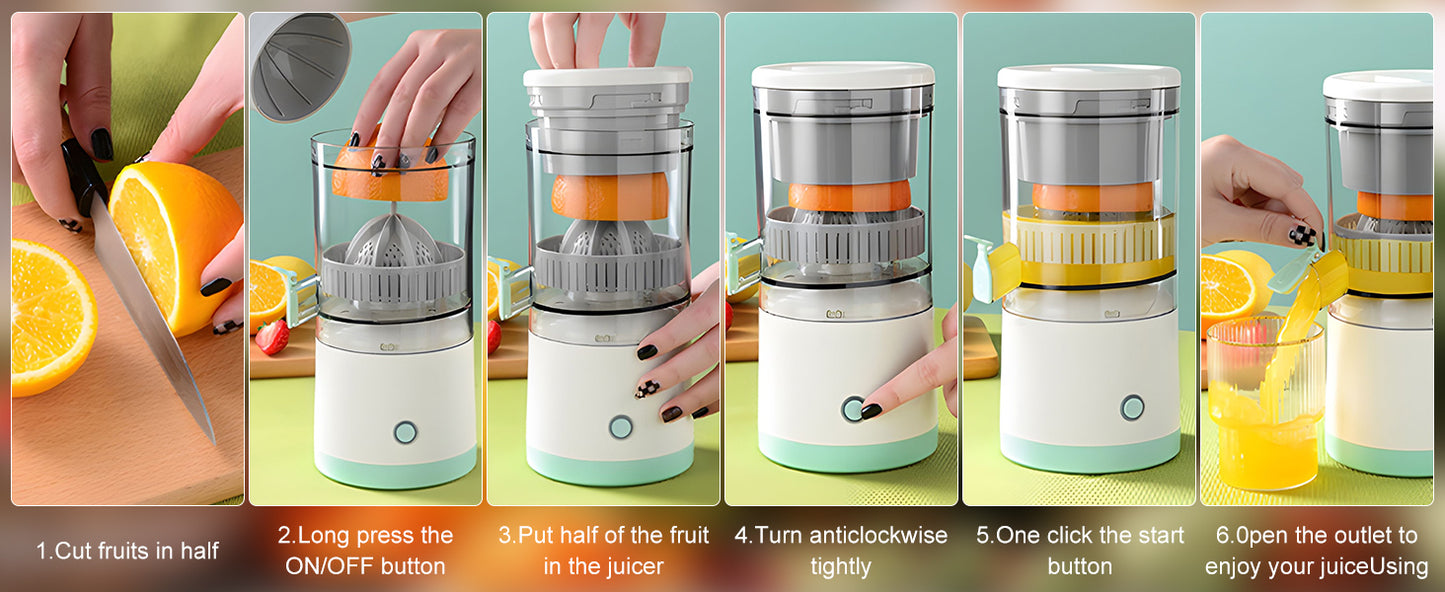 1.Cut fruits in half

2.Long press the ON/OFF button

3.Put half of the fruit in the juicer

4.Turn anticlockwise tightly

5.One click the start button

6.0pen the outlet to enjoy your juiceUsing