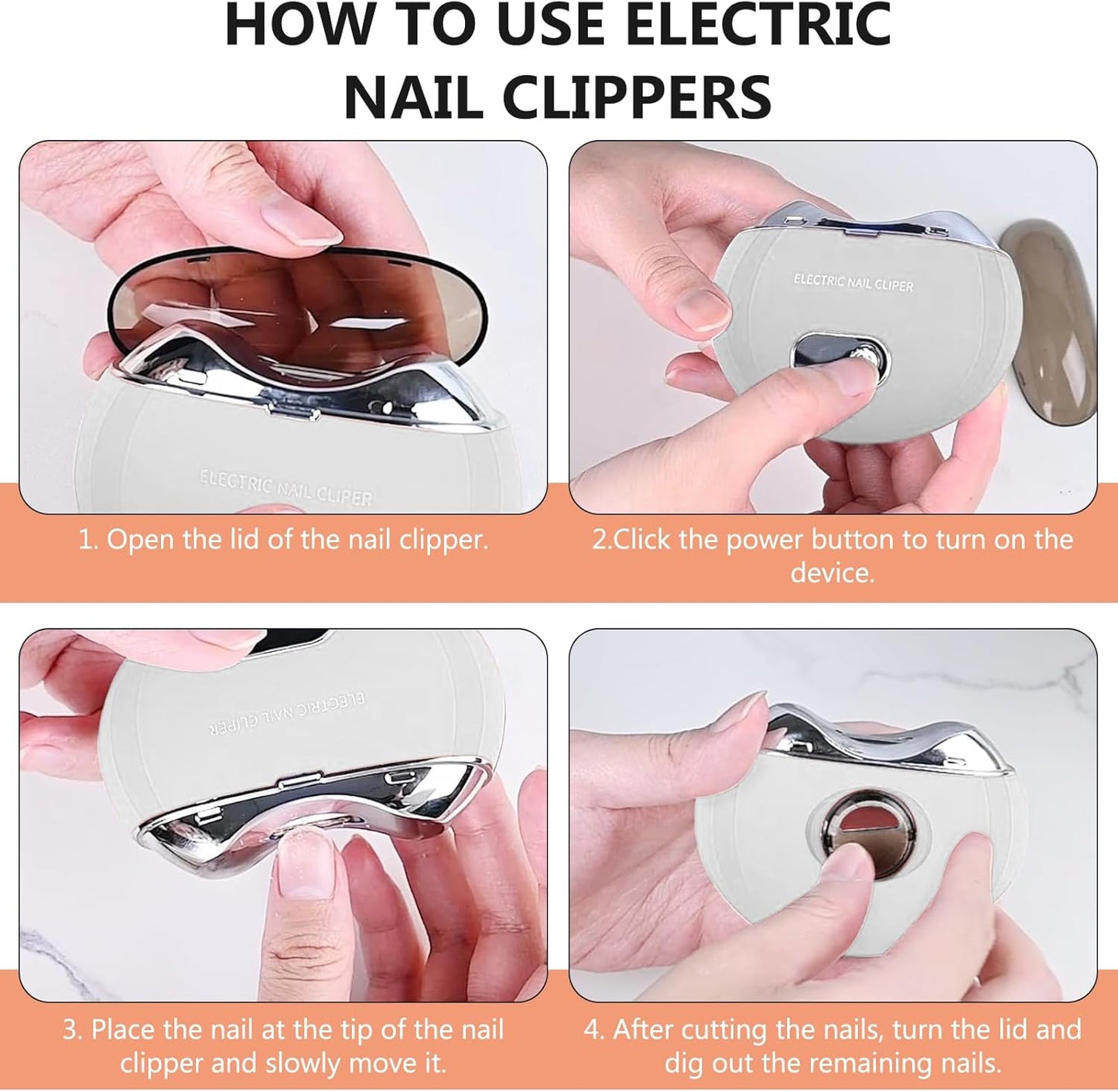 HOW TO USE ELECTRIC NAIL CLIPPERS

ELECTRIC NAIL CLIPER

1. Open the lid of the nail clipper.

ELECTRIC NAIL CLIPER

2.Click the power button to turn on the device.

ELECTRIC NAIL CLIPER

3. Place the nail at the tip of the nail clipper and slowly move it.

4. After cutting the nails, turn the lid and dig out the remaining nails.