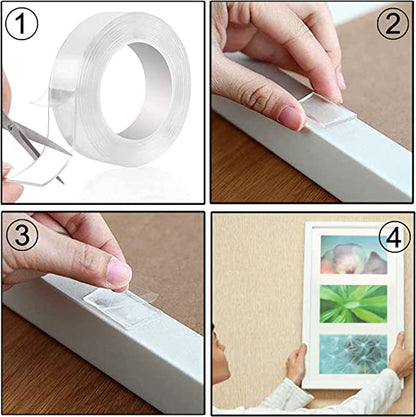 ①
②
③
④