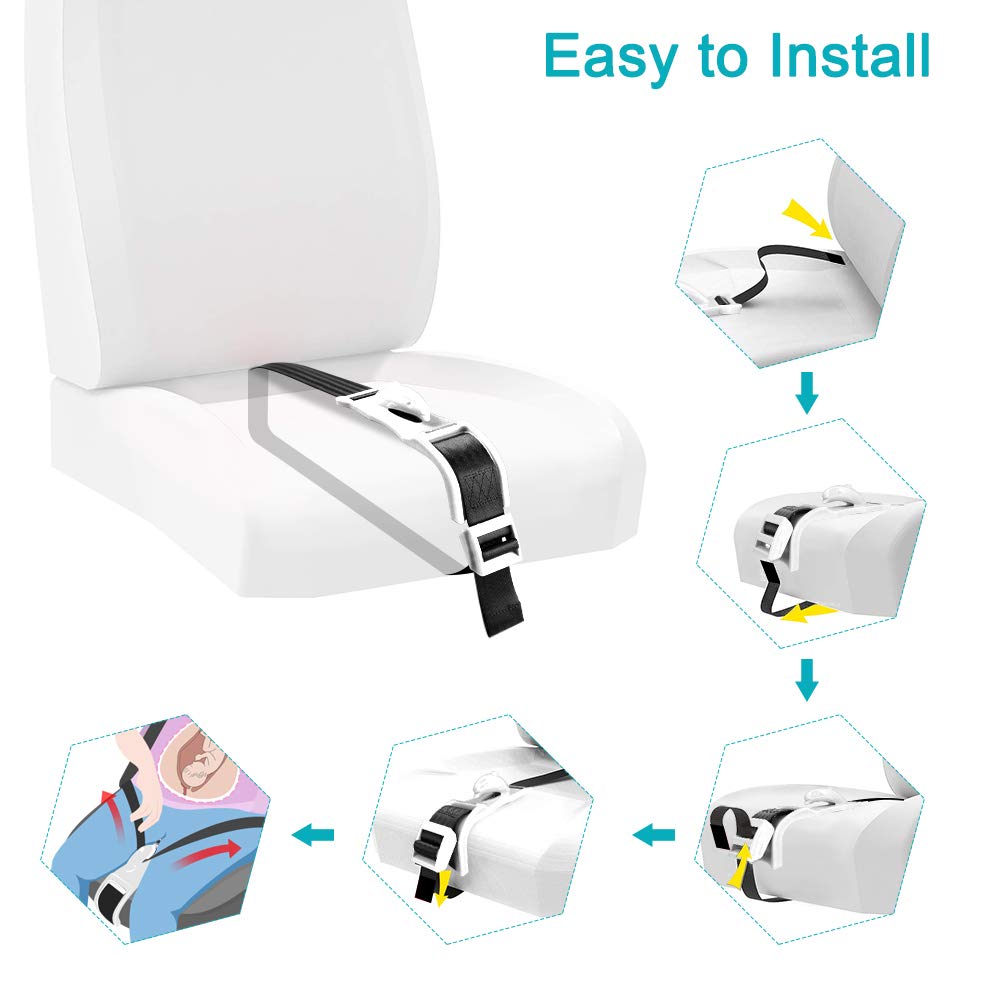 Easy to Install